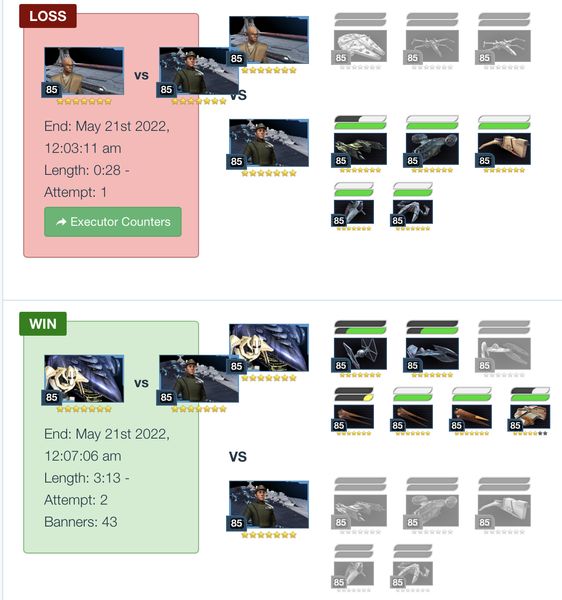 LOSS

85 vs 85

End: May 21st 2022, 12:03:11 am

Length: 0:28 - Attempt: 1

Executor Counters

85

85 85 85

VS

85

85 85 85

85 85

WIN

85 vs 85

End: May 21st 2022, 12:07:06 am

Length: 3:13 - Attempt: 2

Banners: 43

85

85 85 85

85 85 85 85

VS

85

85 85 85

85 85