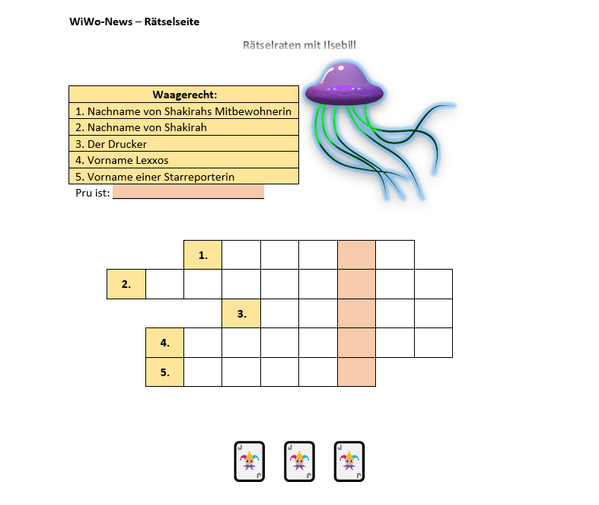 WiWo-News – Rätselseite

Rätselraten mit Ilsebill

| Waagerecht: |
|---|
| 1. Nachname von Shakirahs Mitbewohnerin |
| 2. Nachname von Shakirah |
| 3. Der Drucker |
| 4. Vorname Lexxos |
| 5. Vorname einer Starreporterin |

Pru ist:

1.

2.

3.

4.

5.

J J J